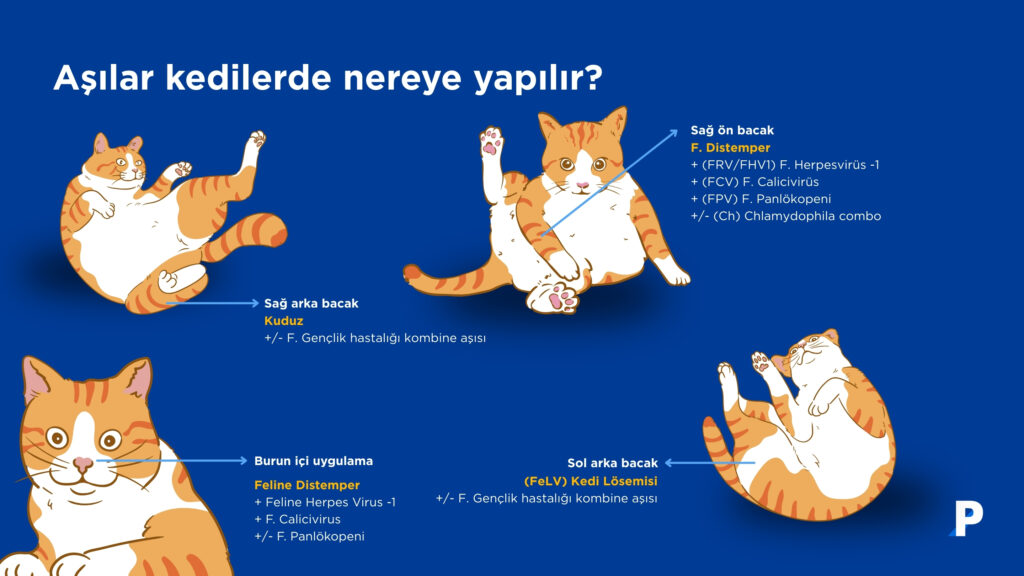 Aşılar kedilerde nereye yapılır?

Sağ ön bacak
F. Distemper
+ (FRV/FHV1) F. Herpesvirüs -1
+ (FCV) F. Calicivirüs
+ (FPV) F. Panlökopeni
+/- (Ch) Chlamydophila combo

Sağ arka bacak
Kuduz
+/- F. Gençlik hastalığı kombine aşısı

Burun içi uygulama
Feline Distemper
+ Feline Herpes Virus -1
+ F. Calicivirus
+/- F. Panlökopeni

Sol arka bacak
(FeLV) Kedi Lösemisi
+/- F. Gençlik hastalığı kombine aşısı

P