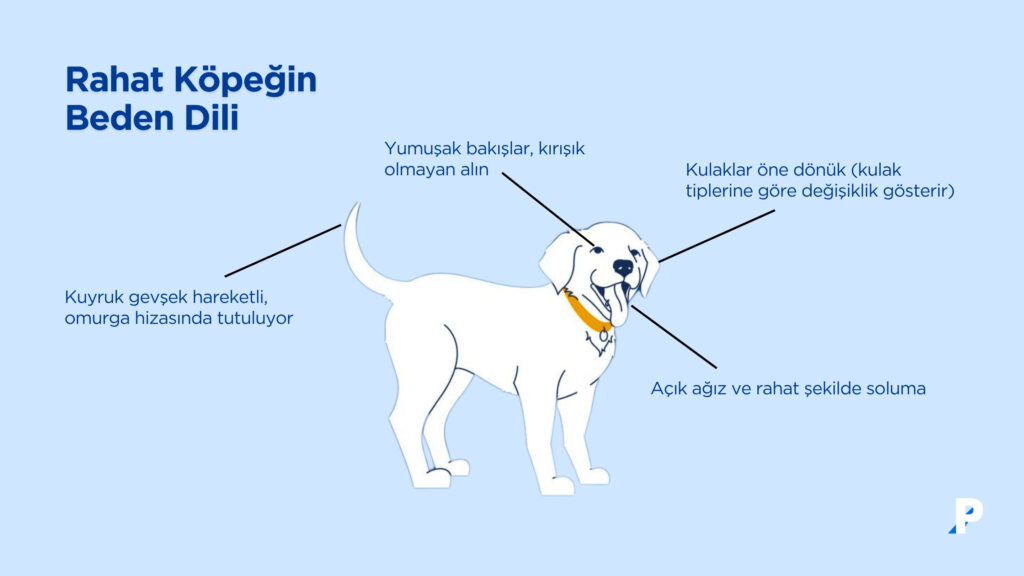 Rahat Köpeğin Beden Dili

Yumuşak bakışlar, kırışık olmayan alın

Kulaklar öne dönük (kulak tiplerine göre değişiklik gösterir)

Kuyruk gevşek hareketli, omurga hizasında tutuluyor

Açık ağız ve rahat şekilde soluma

P